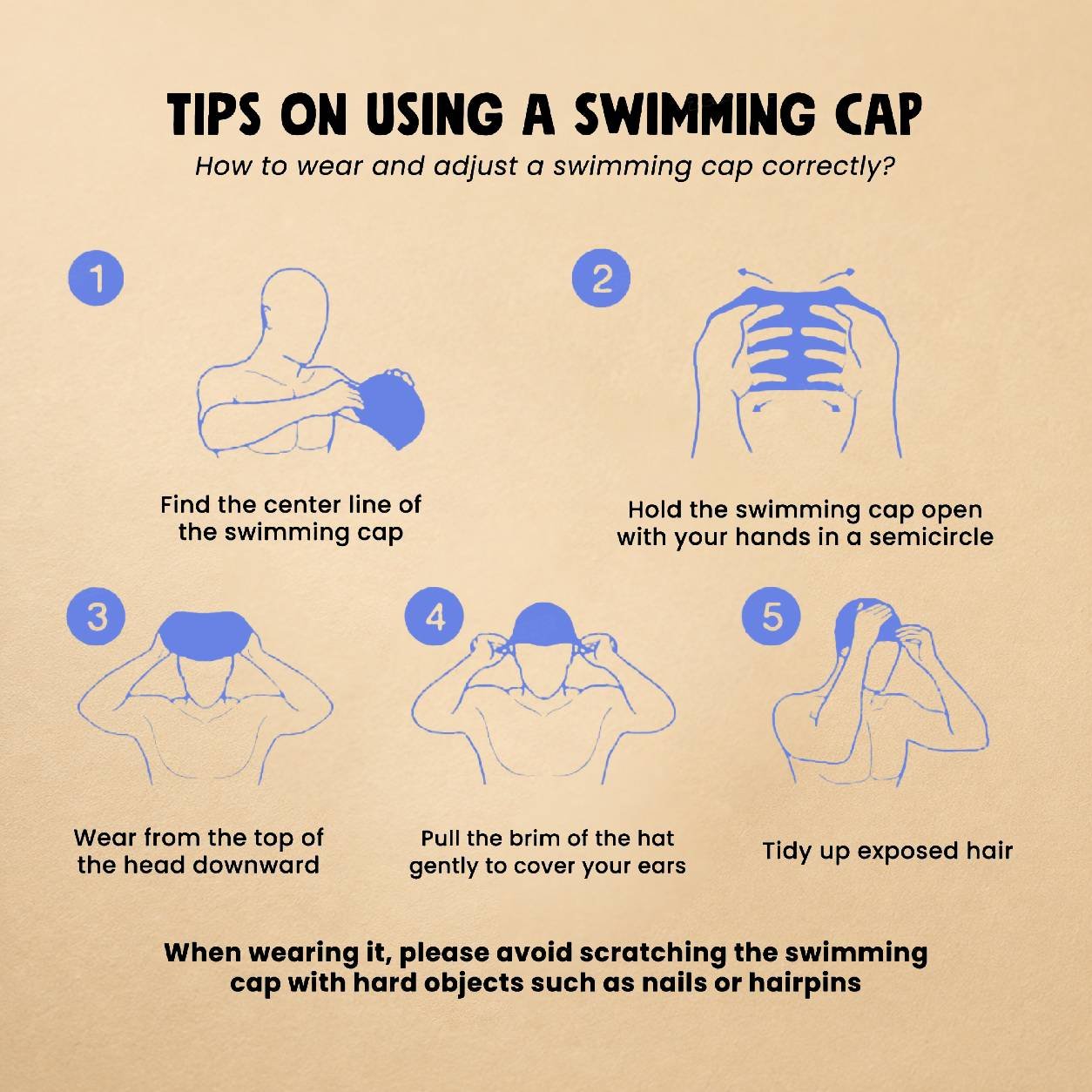 TIPS ON USING A SWIMMING CAP
How to wear and adjust a swimming cap correctly?

1
Find the center line of the swimming cap

2
Hold the swimming cap open with your hands in a semicircle

3
Wear from the top of the head downward

4
Pull the brim of the hat gently to cover your ears

5
Tidy up exposed hair

When wearing it, please avoid scratching the swimming cap with hard objects such as nails or hairpins