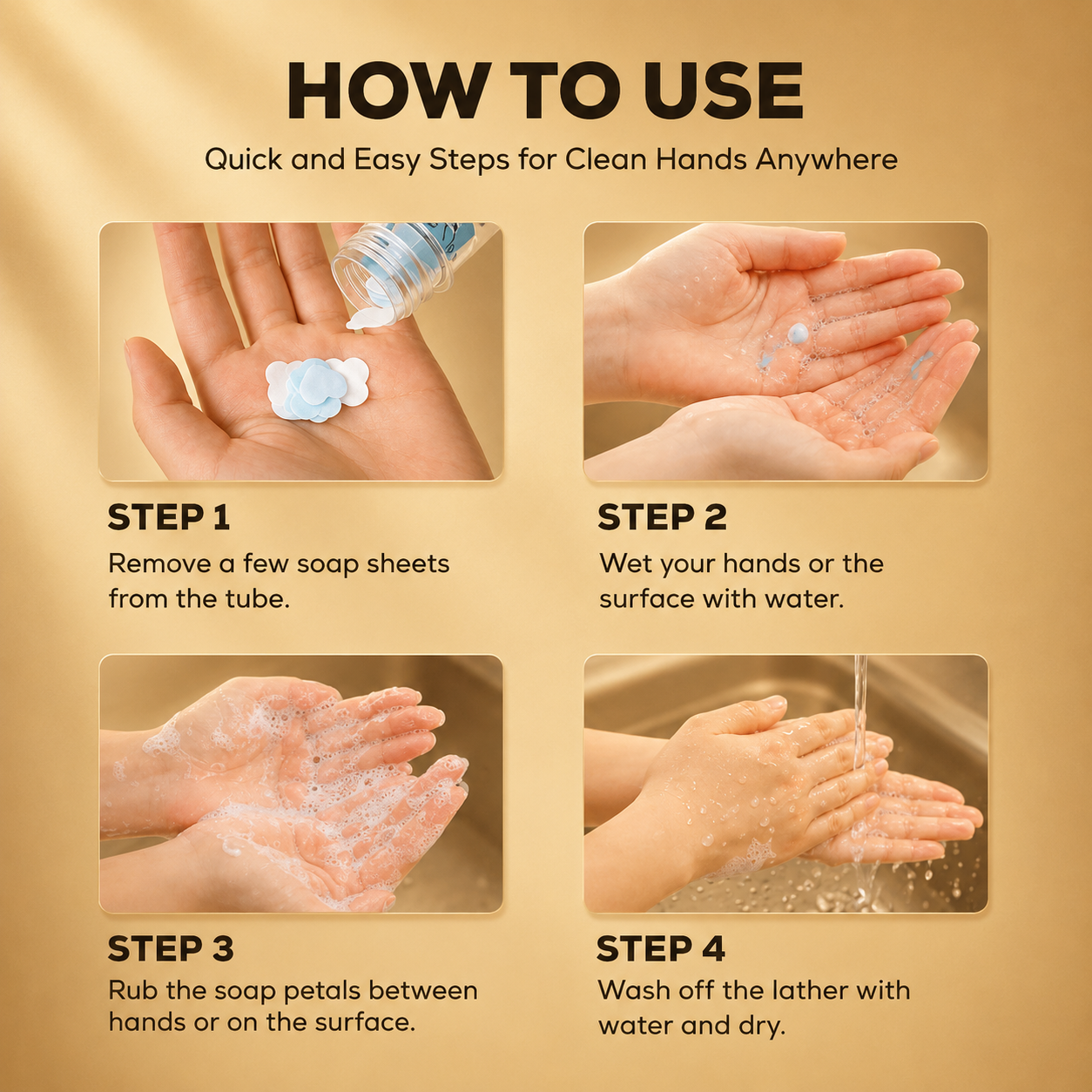 HOW TO USE

Quick and Easy Steps for Clean Hands Anywhere

STEP 1

Remove a few soap sheets from the tube.

STEP 2

Wet your hands or the surface with water.

STEP 3

Rub the soap petals between hands or on the surface.

STEP 4

Wash off the lather with water and dry.